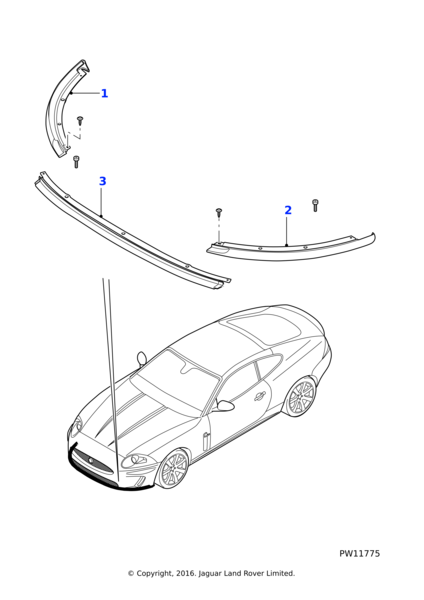 1

3

2

PW11775

© Copyright, 2016. Jaguar Land Rover Limited.