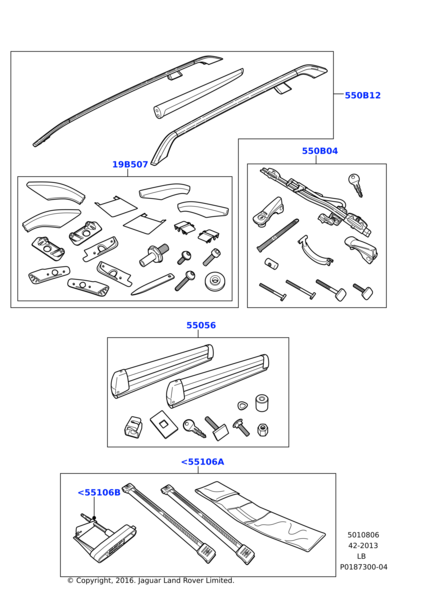 550B12

19B507

550B04

55056

<55106A

<55106B

5010806
42-2013
LB
P0187300-04

© Copyright, 2016. Jaguar Land Rover Limited.