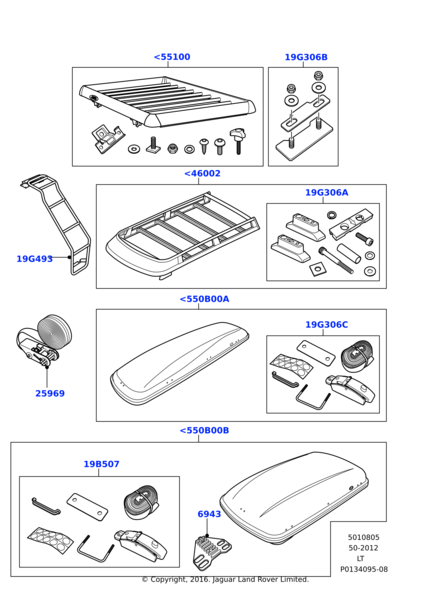 <55100

19G306B

<46002

19G306A

19G493

<550B00A

19G306C

25969

<550B00B

19B507

6943

5010805
50-2012
LT
P0134095-08

© Copyright, 2016. Jaguar Land Rover Limited.