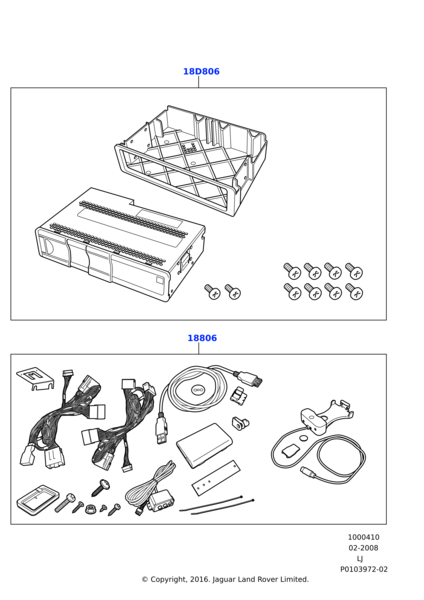 18D806

18806

1000410
02-2008
LJ
P0103972-02

© Copyright, 2016. Jaguar Land Rover Limited.