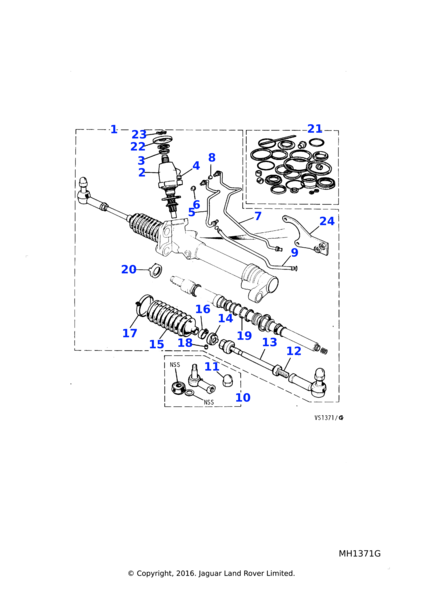 1
23
22
3
2
4
8
21
6
5
7
24
9
20
16
14
17
15
18
19
13
12
NSS
11
NSS
10
VS1371/G

MH1371G

© Copyright, 2016. Jaguar Land Rover Limited.