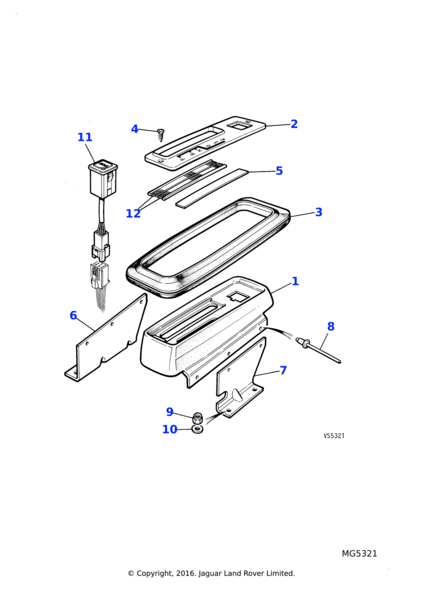 11
4
2
5
12
3
1
6
8
7
9
10
VS5321
MG5321
© Copyright, 2016. Jaguar Land Rover Limited.