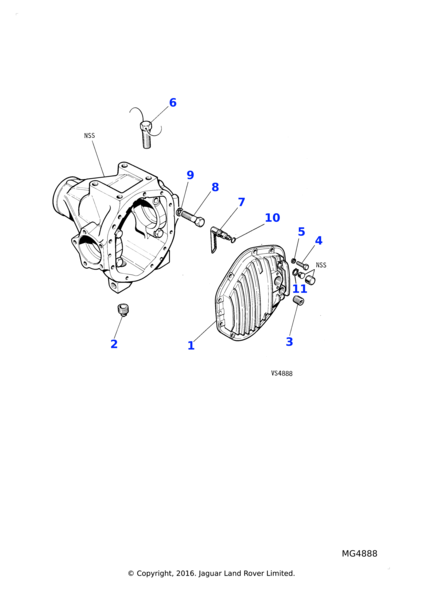 6
NSS
9
8
7
10
5
4
NSS
11
2
1
3
VS4888
MG4888
© Copyright, 2016. Jaguar Land Rover Limited.