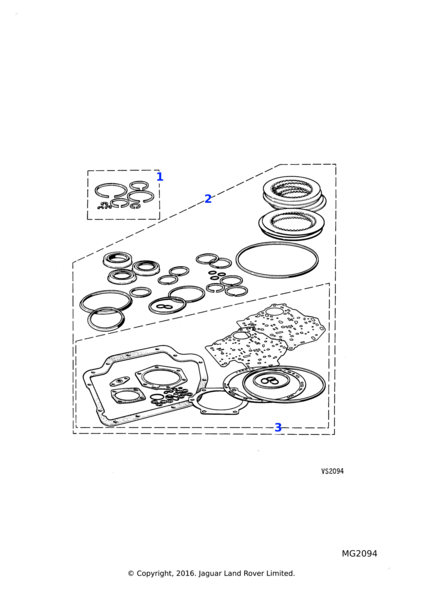 1
2
3
VS2094
MG2094
© Copyright, 2016. Jaguar Land Rover Limited.