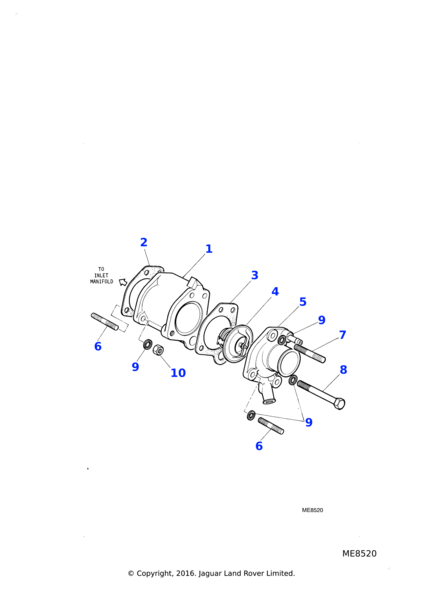 2
1
TO INLET MANIFOLD
3
4
5
9
7
6
9
10
8
9
6
ME8520
ME8520
© Copyright, 2016. Jaguar Land Rover Limited.