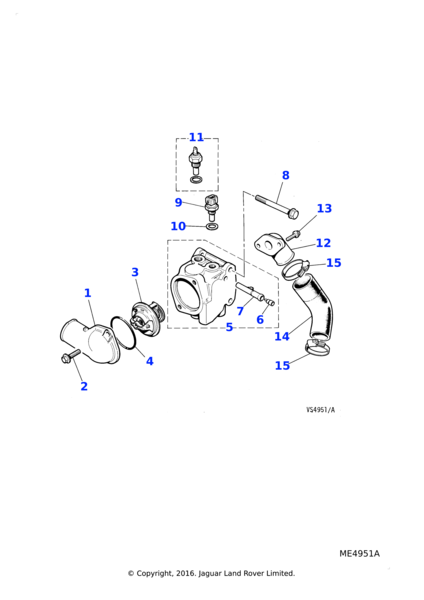 11
8
9
13
10
12
15
3
1
7
6
5
14
4
15
2

VS4951/A

ME4951A

© Copyright, 2016. Jaguar Land Rover Limited.