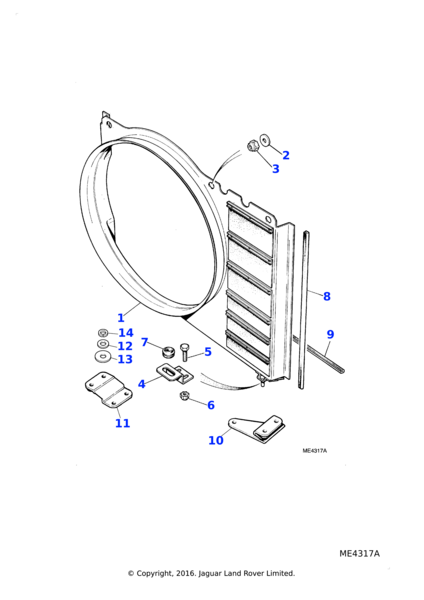 2
3
8
1
9
14
12
13
7
5
4
6
11
10
ME4317A

ME4317A

© Copyright, 2016. Jaguar Land Rover Limited.