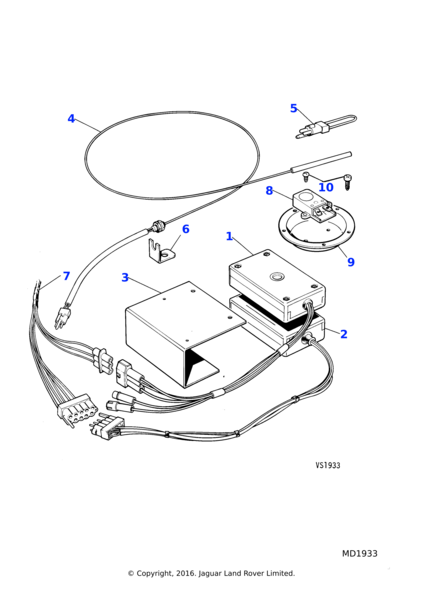 4
5
10
8
6
1
9
7
3
2
VS1933
MD1933
© Copyright, 2016. Jaguar Land Rover Limited.