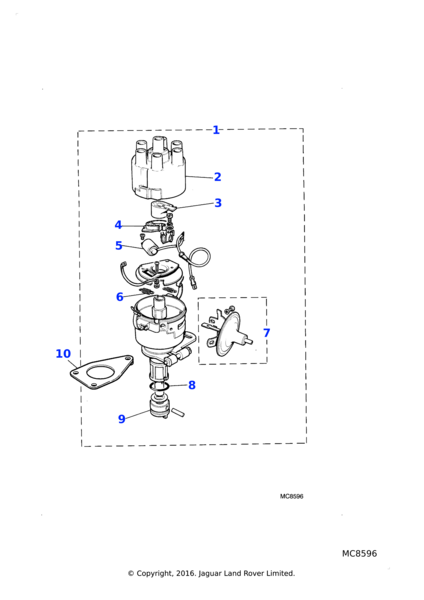 1
2
3
4
5
6
7
10
8
9

MC8596

MC8596

© Copyright, 2016. Jaguar Land Rover Limited.