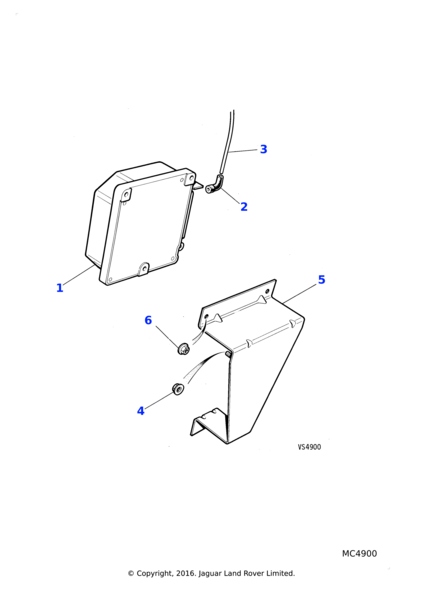 3

2

1

5

6

4

VS4900

MC4900

© Copyright, 2016. Jaguar Land Rover Limited.