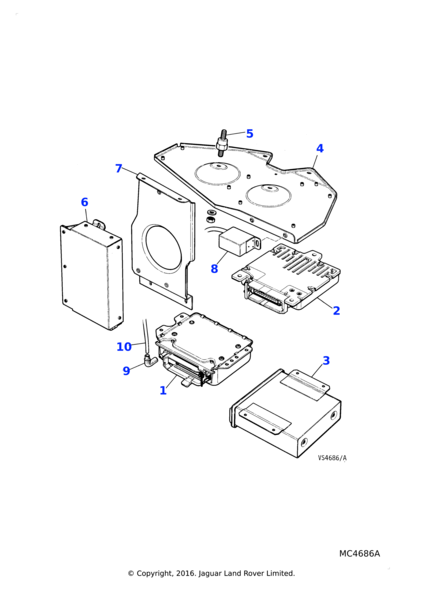 5
4
7
6
8
2
10
9
1
3
VS4686/A
MC4686A
© Copyright, 2016. Jaguar Land Rover Limited.