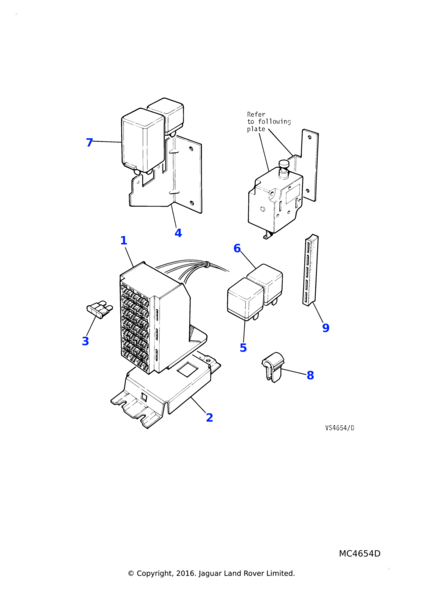 Refer to following plate

7

4

1

6

3

5

9

8

2

VS4654/D

MC4654D

© Copyright, 2016. Jaguar Land Rover Limited.