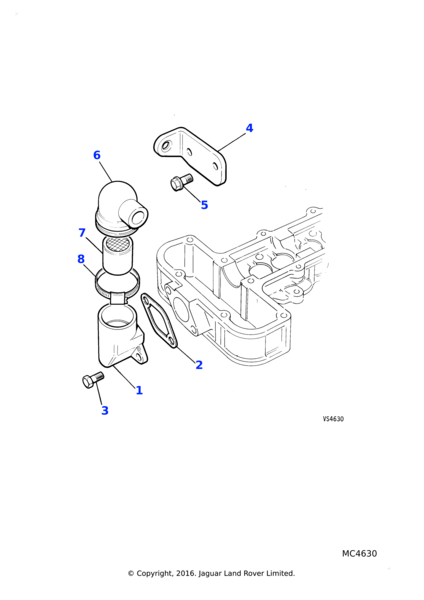 4
6
5
7
8
2
1
3
VS4630
MC4630
© Copyright, 2016. Jaguar Land Rover Limited.