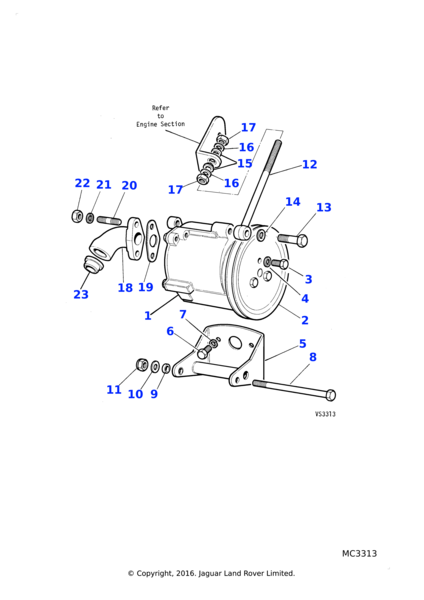 Refer to Engine Section

17
16
15
16
17
12
22
21
20
14
13
3
4
2
23
18
19
1
7
6
5
8
11
10
9

VS3313

MC3313

© Copyright, 2016. Jaguar Land Rover Limited.