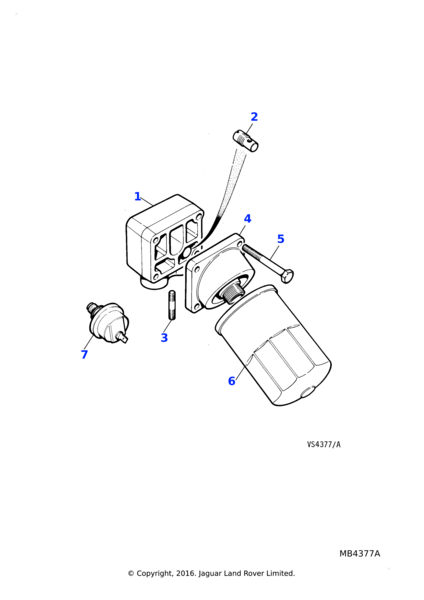 2
1
4
5
3
7
6
VS4377/A
MB4377A
© Copyright, 2016. Jaguar Land Rover Limited.