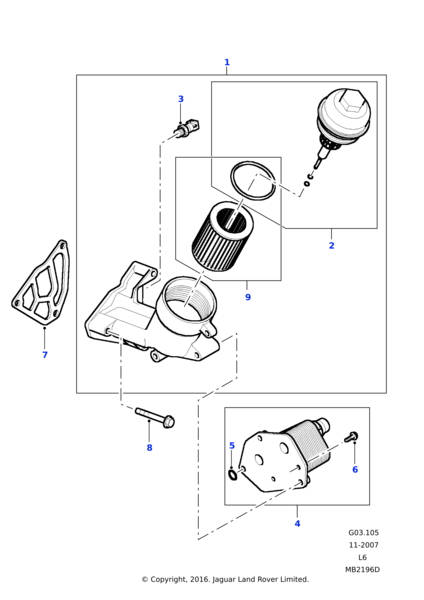 1
3
2
9
7
8
5
6
4
G03.105
11-2007
L6
MB2196D
© Copyright, 2016. Jaguar Land Rover Limited.