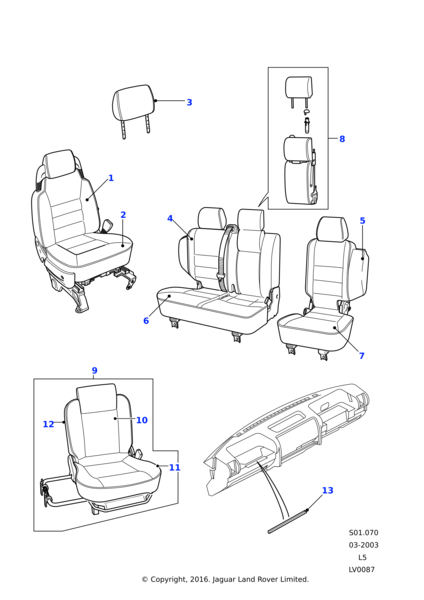 3

8

1

2

4

5

6

7

9

12

10

11

13

S01.070
03-2003
L5
LV0087

© Copyright, 2016. Jaguar Land Rover Limited.