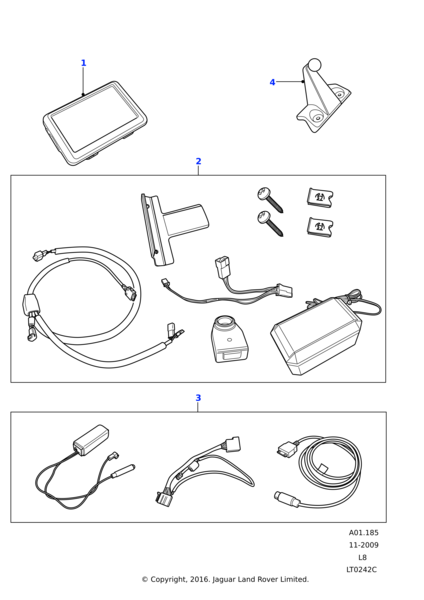 1

4

2

3

A01.185
11-2009
L8
LT0242C

© Copyright, 2016. Jaguar Land Rover Limited.