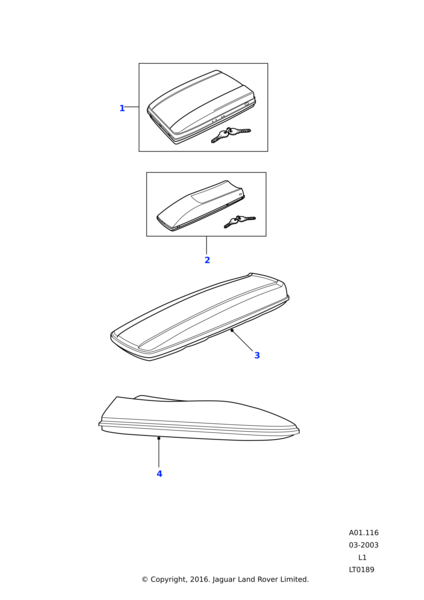 1

2

3

4

A01.116
03-2003
L1
LT0189

© Copyright, 2016. Jaguar Land Rover Limited.