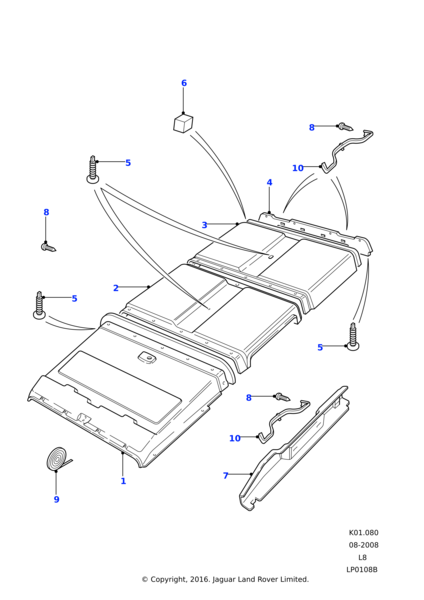 6
8
5
10
4
8
3
2
5
5
8
10
7
1
9

K01.080
08-2008
L8
LP0108B

© Copyright, 2016. Jaguar Land Rover Limited.