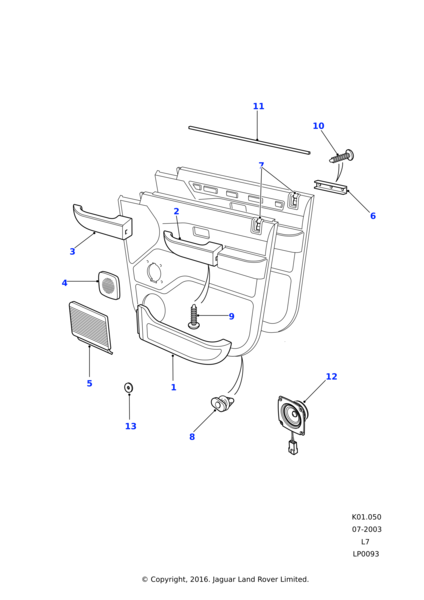 11
10
7
6
2
3
4
9
5
1
12
13
8

K01.050
07-2003
L7
LP0093

© Copyright, 2016. Jaguar Land Rover Limited.