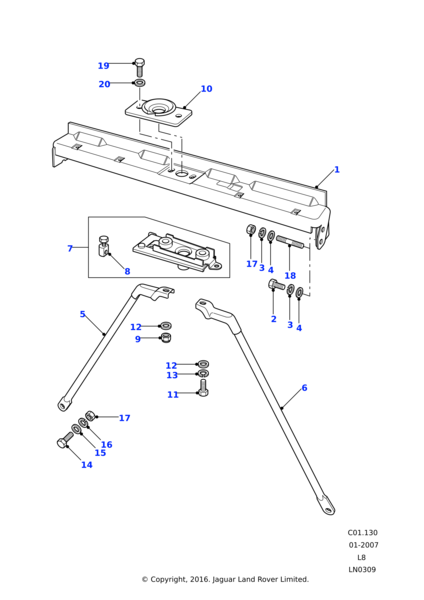 19
20
10
1
7
8
17
3
4
18
2
3
4
5
12
9
12
13
11
6
17
16
15
14

C01.130
01-2007
L8
LN0309
© Copyright, 2016. Jaguar Land Rover Limited.