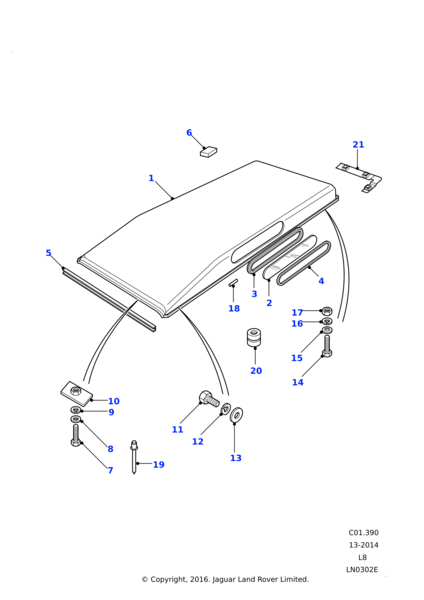 6
21
1
5
3
2
4
18
17
16
15
14
20
10
9
8
7
11
12
13
19
C01.390
13-2014
L8
LN0302E
© Copyright, 2016. Jaguar Land Rover Limited.