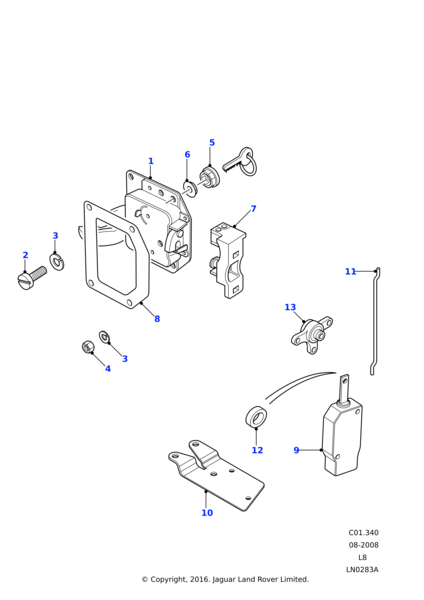 1
6
5
7
3
2
11
8
13
3
4
12
9
10

C01.340
08-2008
L8
LN0283A
© Copyright, 2016. Jaguar Land Rover Limited.