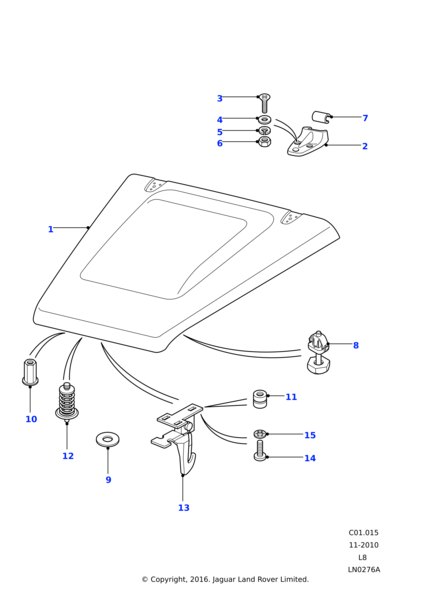 3
4
5
6
7
2
1
8
10
12
9
11
15
14
13

C01.015
11-2010
L8
LN0276A

© Copyright, 2016. Jaguar Land Rover Limited.