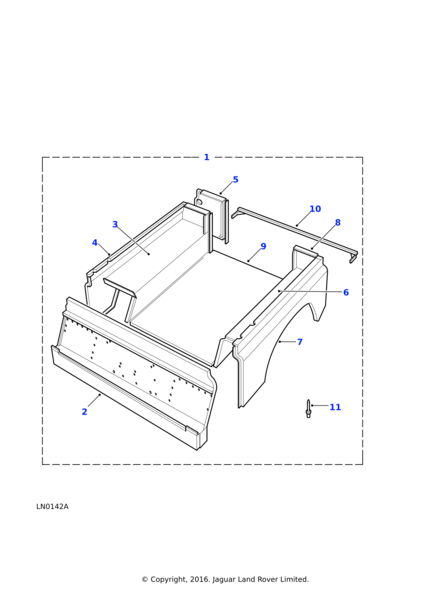 1
5
10
8
3
4
9
6
7
2
11

LN0142A

© Copyright, 2016. Jaguar Land Rover Limited.