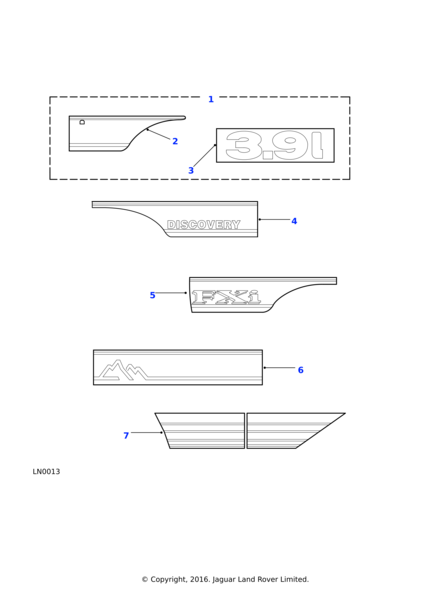 1

2

3.9l

3

DISCOVERY

4

5

FXi

6

7

LN0013

© Copyright, 2016. Jaguar Land Rover Limited.