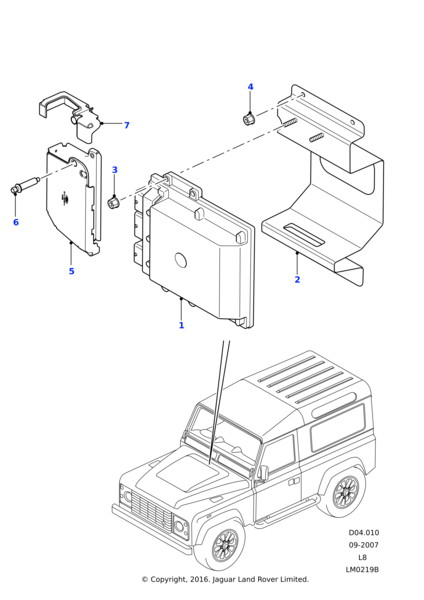 4
7
3
6
5
2
1
D04.010
09-2007
L8
LM0219B
© Copyright, 2016. Jaguar Land Rover Limited.