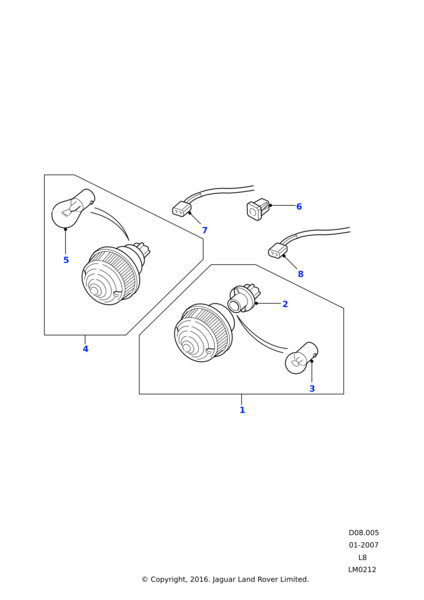 6
7
5
8
2
4
3
1

D08.005
01-2007
L8
LM0212

© Copyright, 2016. Jaguar Land Rover Limited.