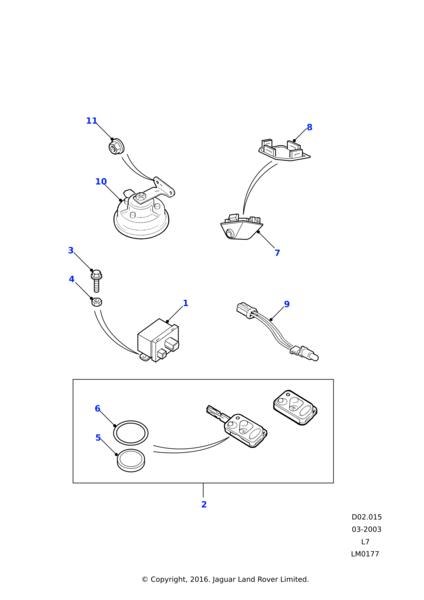 11
8
10
7
3
4
1
9
6
5
2

D02.015
03-2003
L7
LM0177

© Copyright, 2016. Jaguar Land Rover Limited.