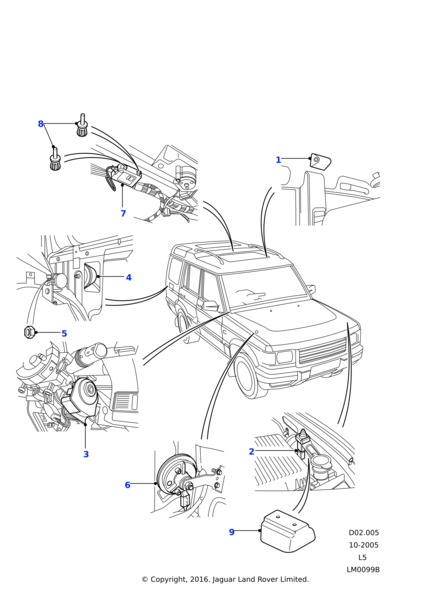 8

1

7

4

5

3

2

6

9

D02.005
10-2005
L5
LM0099B

© Copyright, 2016. Jaguar Land Rover Limited.