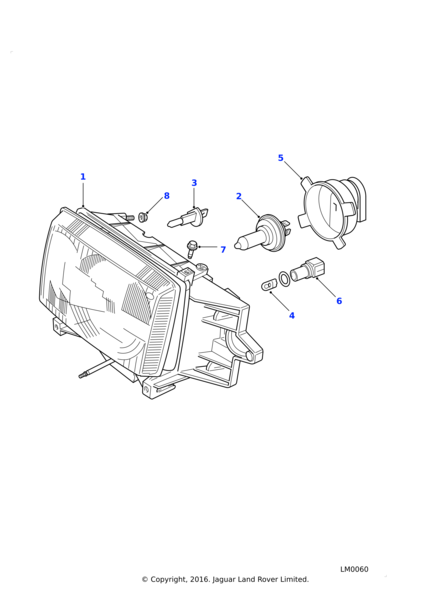 5
1
3
8
2
7
6
4
LM0060
© Copyright, 2016. Jaguar Land Rover Limited.