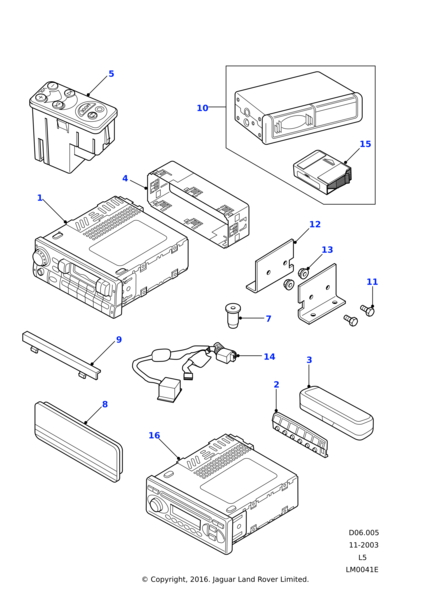 5
10
15
4
1
12
13
11
7
9
14
3
2
8
16
D06.005
11-2003
L5
LM0041E
© Copyright, 2016. Jaguar Land Rover Limited.