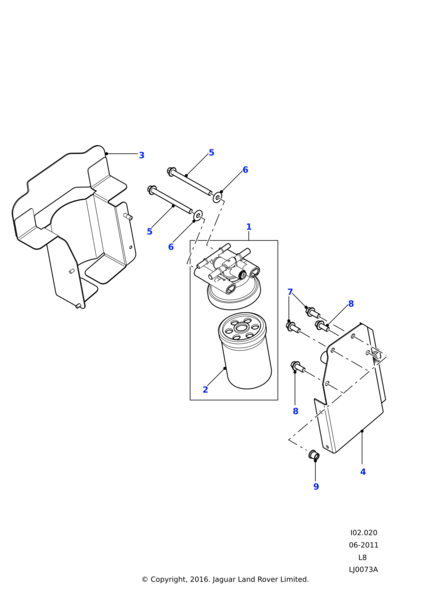 3
5
6
5
6
1
7
8
2
8
4
9

I02.020
06-2011
L8
LJ0073A

© Copyright, 2016. Jaguar Land Rover Limited.