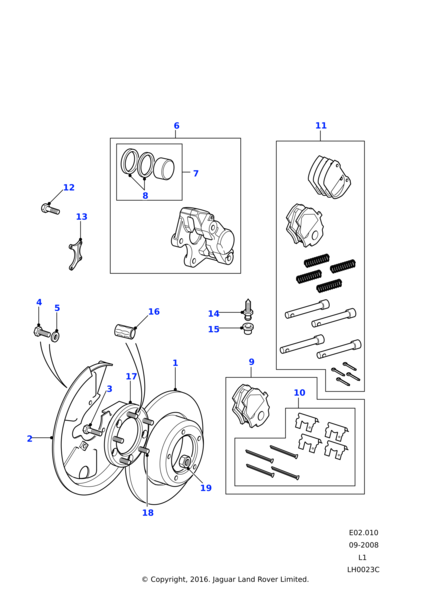 6
11
7
8
12
13
4
5
16
14
15
9
1
17
3
10
2
19
18

E02.010
09-2008
L1
LH0023C

© Copyright, 2016. Jaguar Land Rover Limited.