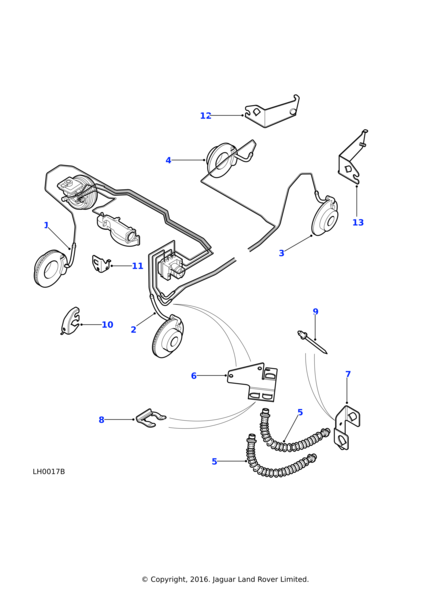 12
4
13
1
3
11
10
2
9
6
7
8
5
5
LH0017B
© Copyright, 2016. Jaguar Land Rover Limited.