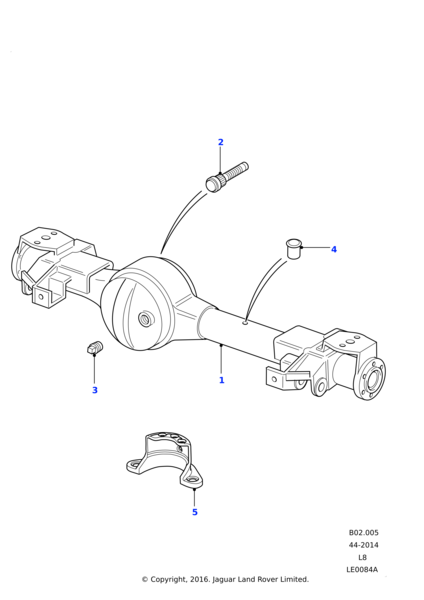 2

4

3

1

5

B02.005
44-2014
L8
LE0084A

© Copyright, 2016. Jaguar Land Rover Limited.