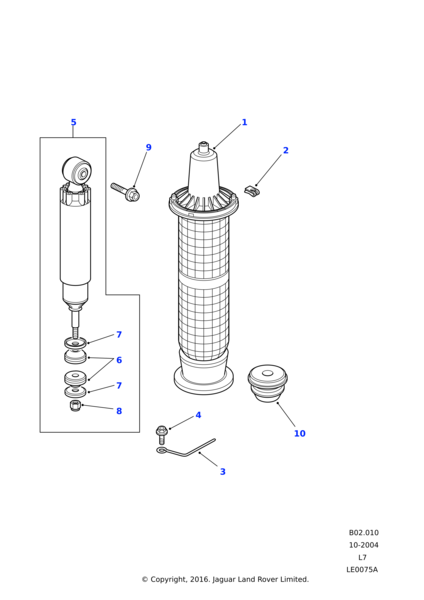 5
1
9
2
7
6
7
8
4
10
3

B02.010
10-2004
L7
LE0075A

© Copyright, 2016. Jaguar Land Rover Limited.