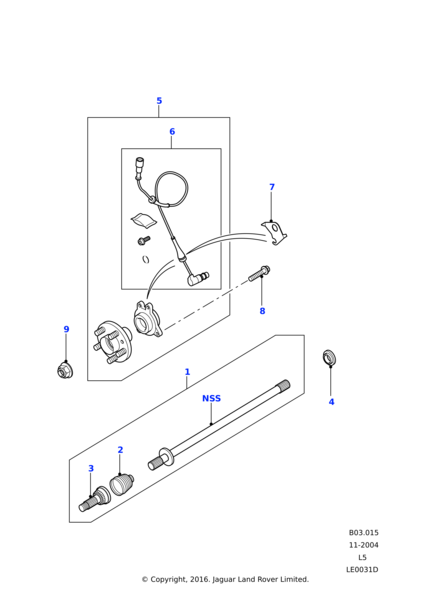 5

6

7

8

9

1

NSS

4

2

3

B03.015
11-2004
L5
LE0031D

© Copyright, 2016. Jaguar Land Rover Limited.