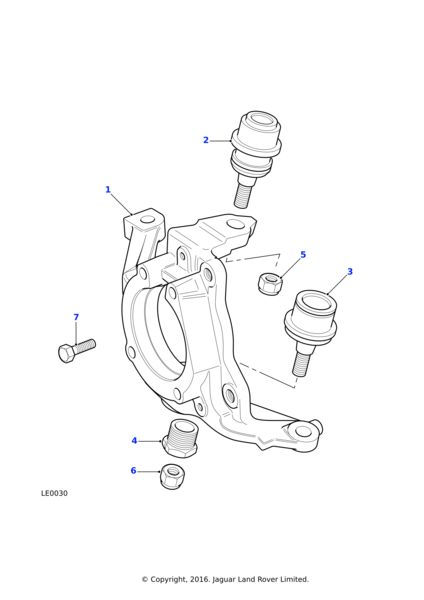 2

1

5

3

7

4

6

LE0030

© Copyright, 2016. Jaguar Land Rover Limited.