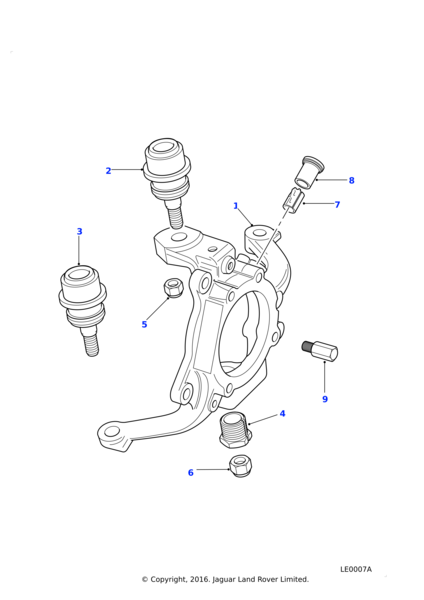 2

8

1

7

3

5

9

4

6

LE0007A

© Copyright, 2016. Jaguar Land Rover Limited.