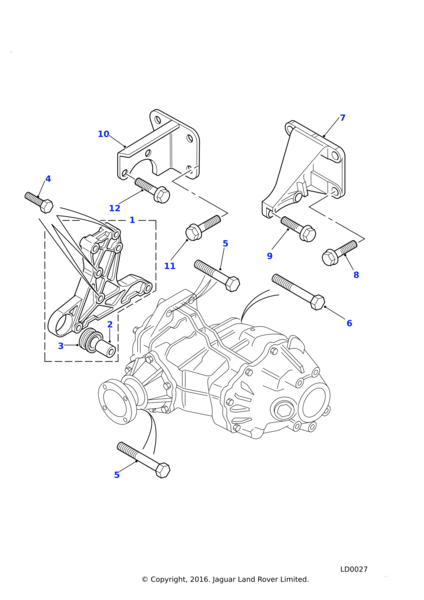 10
7
4
12
1
11
5
9
8
6
2
3
5
LD0027
© Copyright, 2016. Jaguar Land Rover Limited.