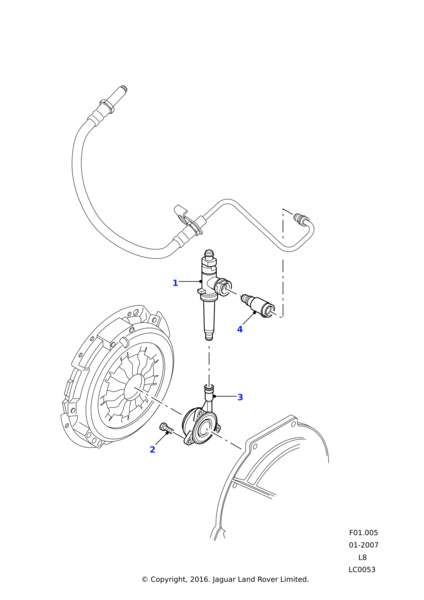 1
4
3
2
F01.005
01-2007
L8
LC0053
© Copyright, 2016. Jaguar Land Rover Limited.