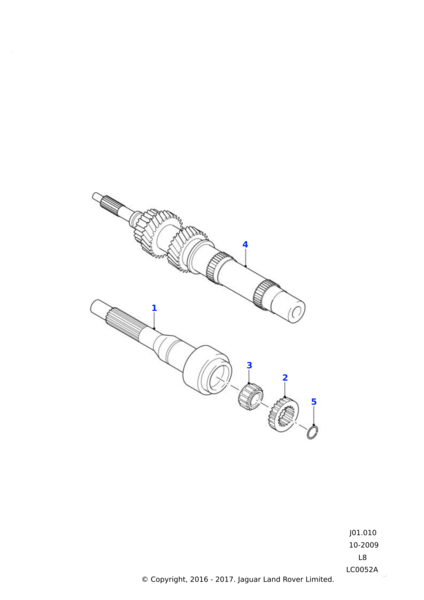 4

1

3

2

5

J01.010
10-2009
L8
LC0052A

© Copyright, 2016 - 2017. Jaguar Land Rover Limited.