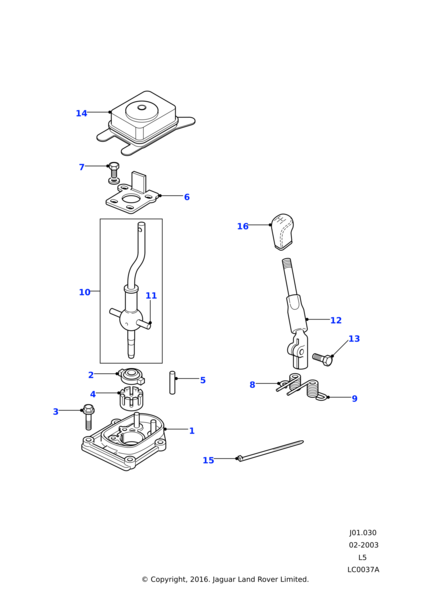 14

7

6

16

10

11

12

13

2

5

4

8

9

3

1

15

J01.030
02-2003
L5
LC0037A

© Copyright, 2016. Jaguar Land Rover Limited.