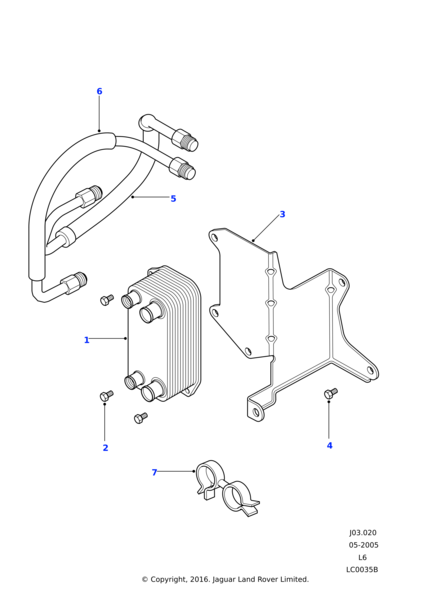 6

5

3

1

2

4

7

J03.020
05-2005
L6
LC0035B

© Copyright, 2016. Jaguar Land Rover Limited.